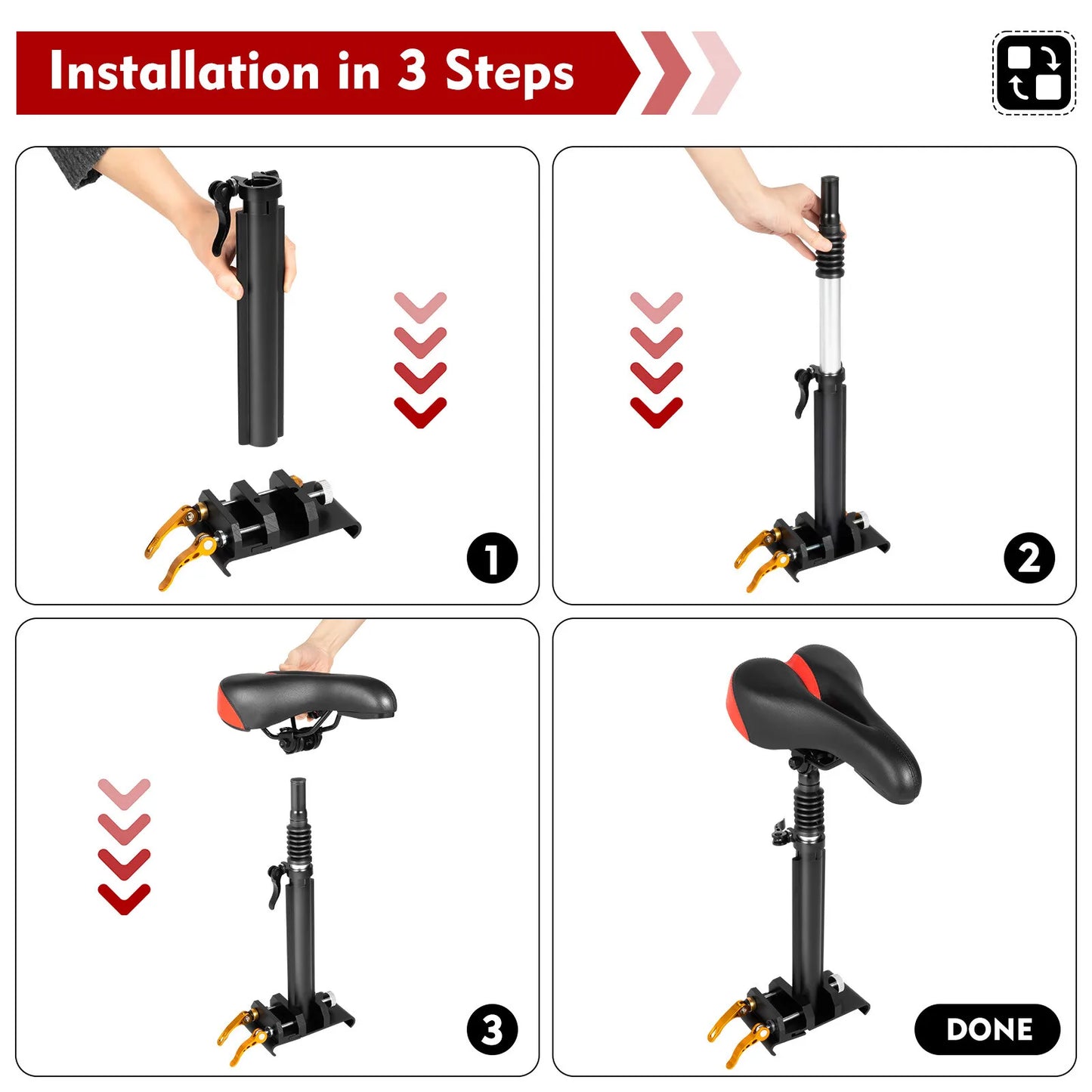 Installation in 3 Steps

1

2

3

DONE